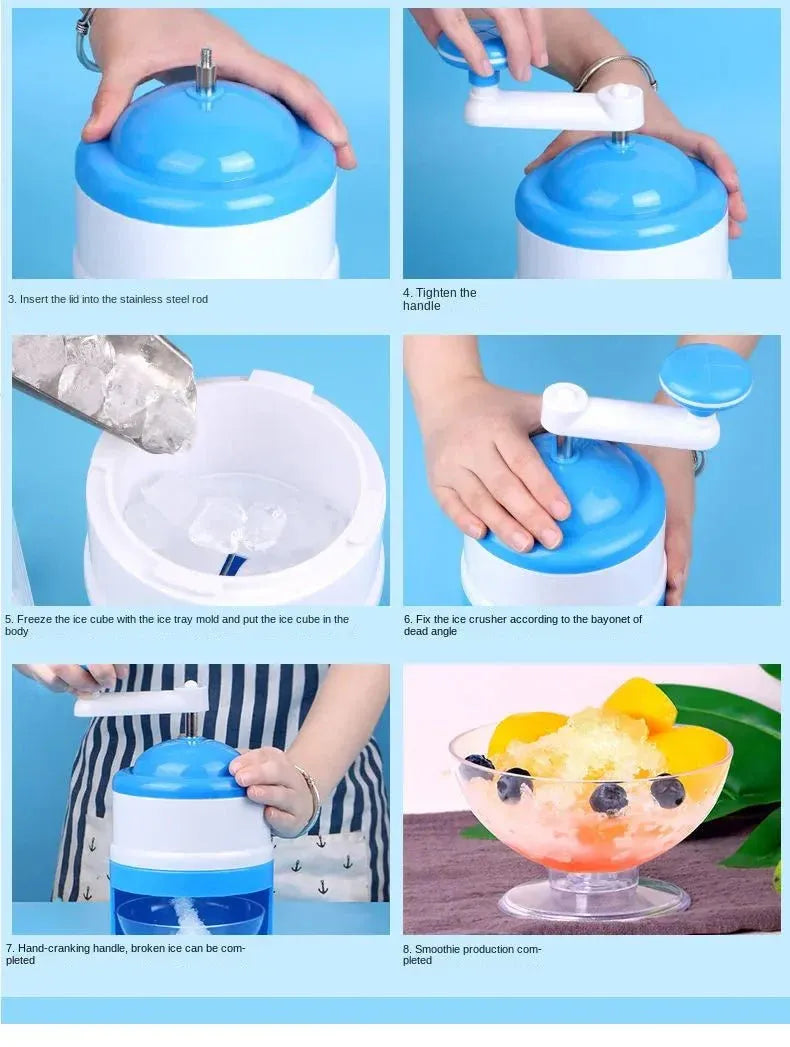 3. Insert the lid into the stainless steel rod

4. Tighten the handle

5. Freeze the ice cube with the ice tray mold and put the ice cube in the body

6. Fix the ice crusher according to the bayonet of dead angle

7. Hand-cranking handle, broken ice can be completed

8. Smoothie production completed